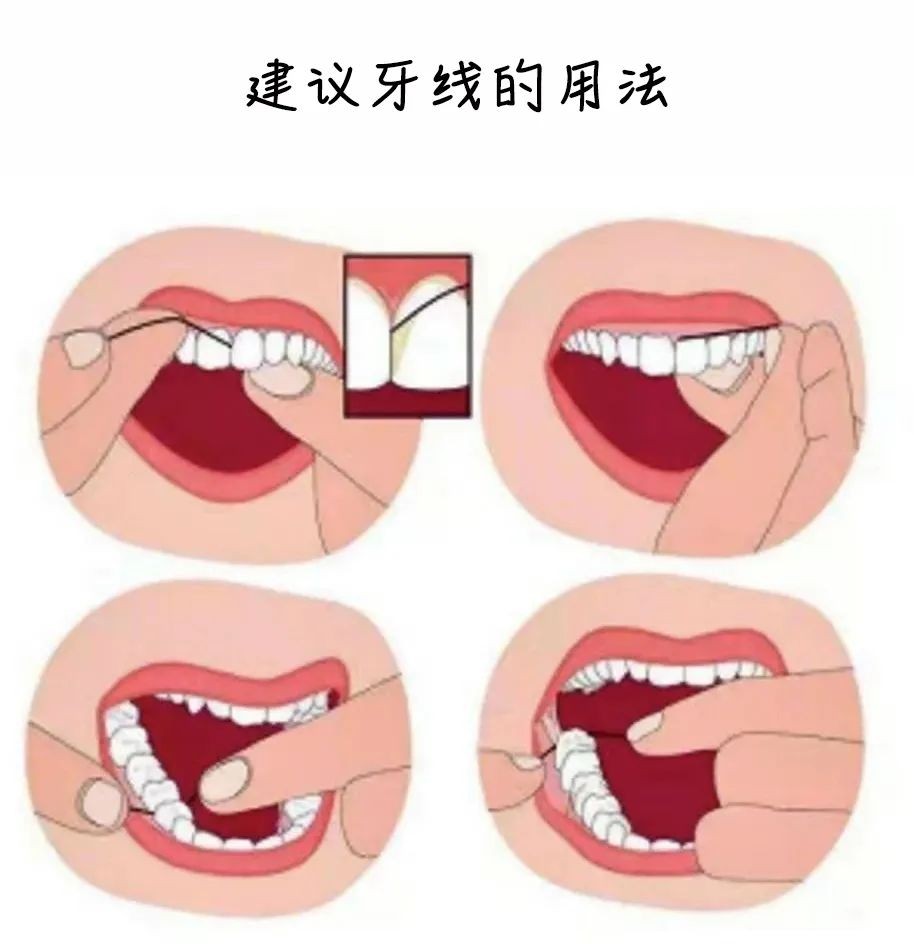 建议牙线的用法